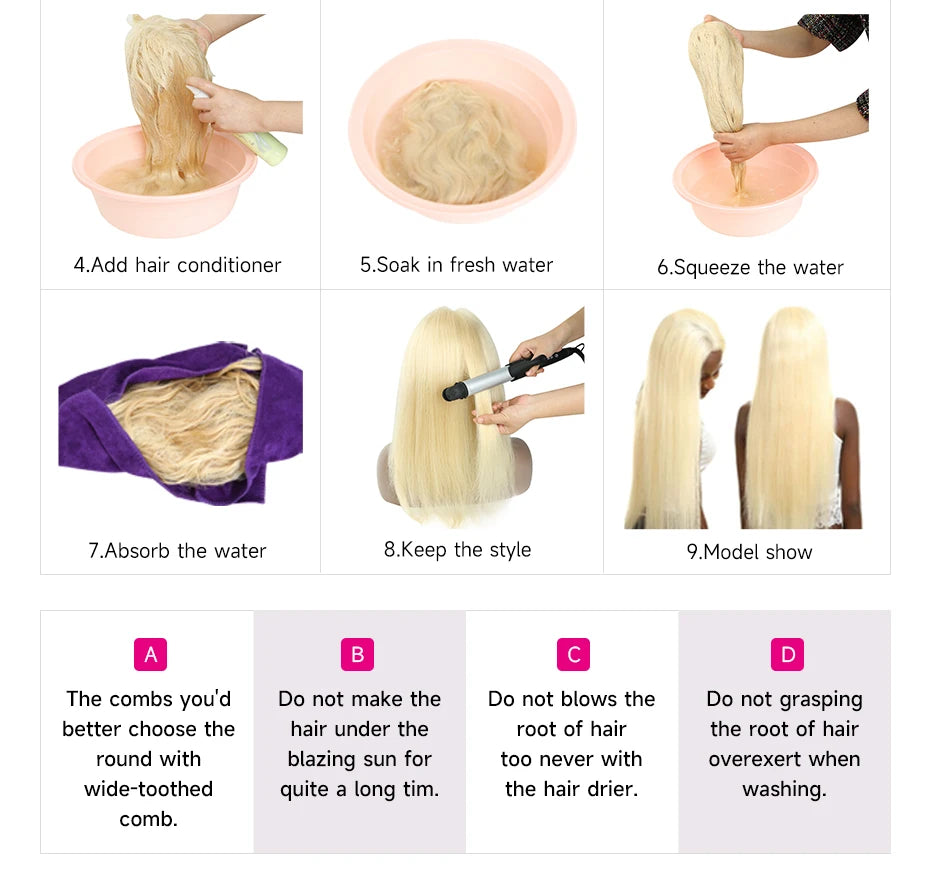 4.Add hair conditioner

5.Soak in fresh water

6.Squeeze the water

7.Absorb the water

8.Keep the style

9.Model show

A

The combs you'd better choose the round with wide-toothed comb.

B

Do not make the hair under the blazing sun for quite a long tim.

C

Do not blows the root of hair too never with the hair drier.

D

Do not grasping the root of hair overexert when washing.