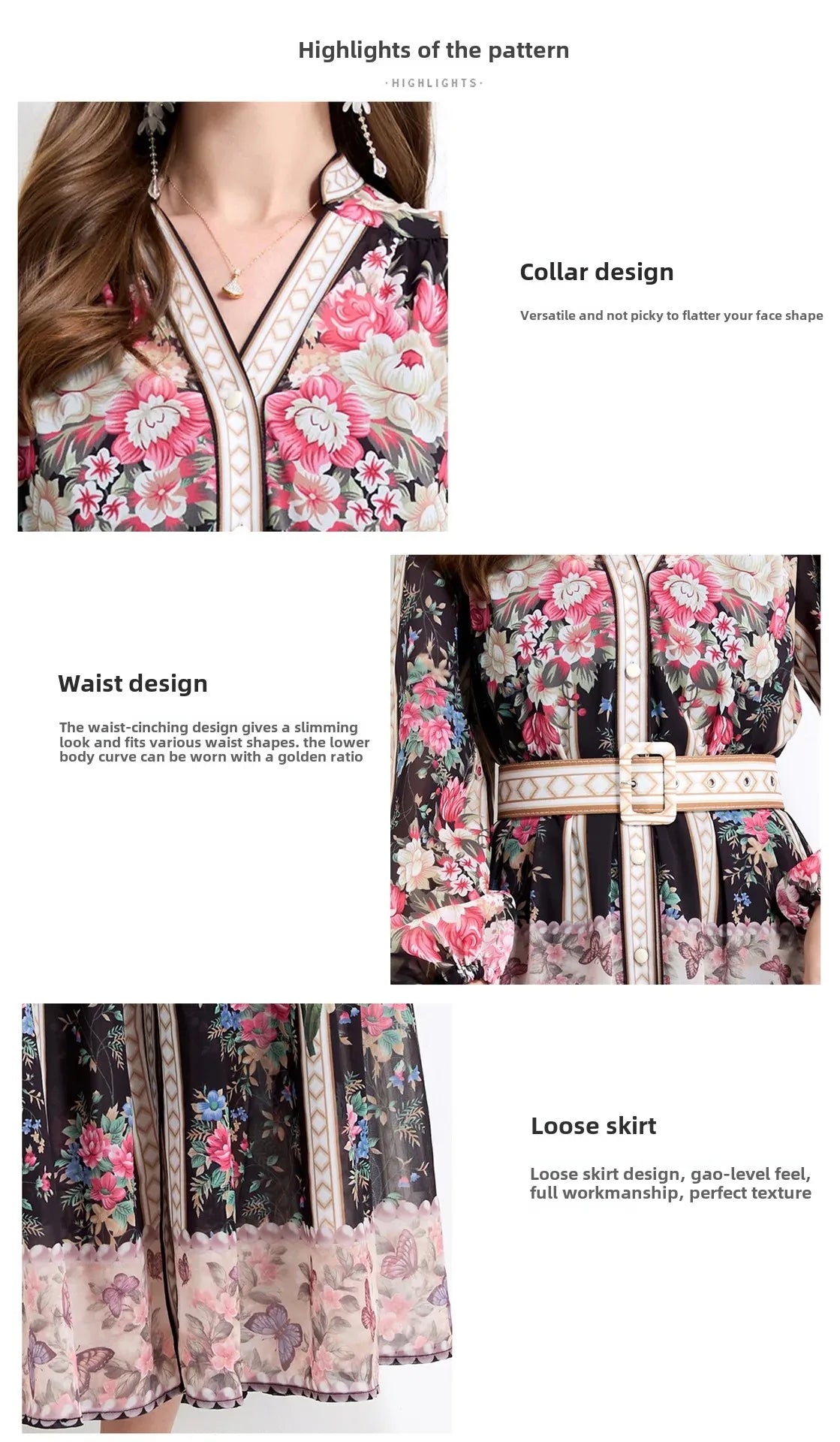 Highlights of the pattern

·HIGHLIGHTS·

Collar design

Versatile and not picky to flatter your face shape

Waist design

The waist-cinching design gives a slimming look and fits various waist shapes. the lower body curve can be worn with a golden ratio

Loose skirt

Loose skirt design, gao-level feel, full workmanship, perfect texture