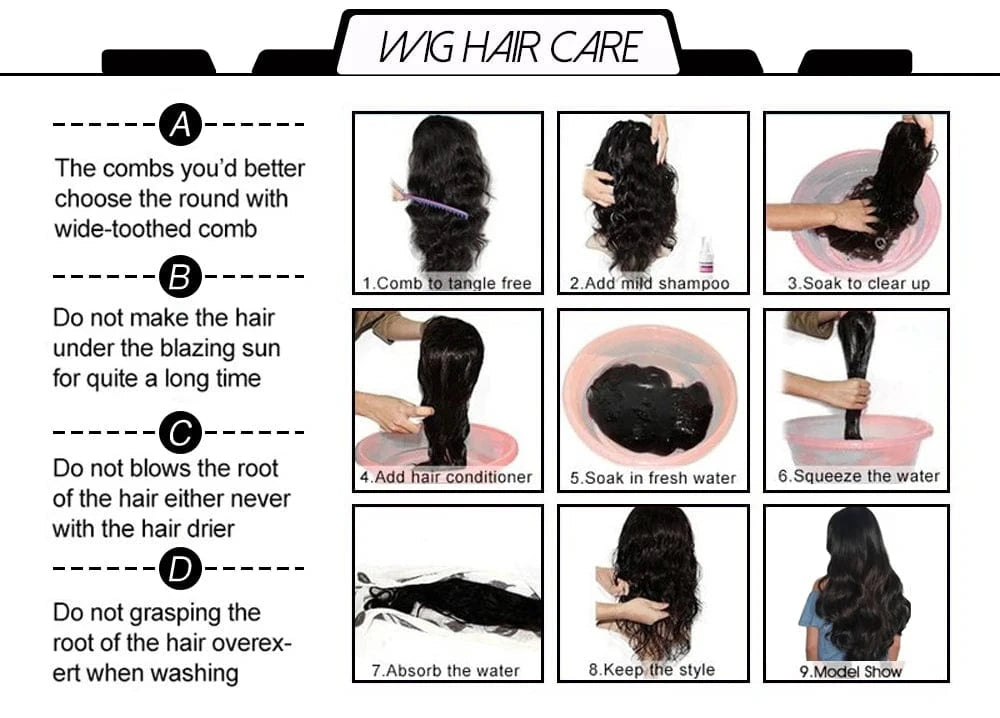 WIG HAIR CARE

A

The combs you'd better choose the round with wide-toothed comb

B

Do not make the hair under the blazing sun for quite a long time

C

Do not blows the root of the hair either never with the hair drier

D

Do not grasping the root of the hair overexert when washing

1.Comb to tangle free

2.Add mild shampoo

3.Soak to clear up

4.Add hair conditioner

5.Soak in fresh water

6.Squeeze the water

7.Absorb the water

8.Keep the style

9.Model Show