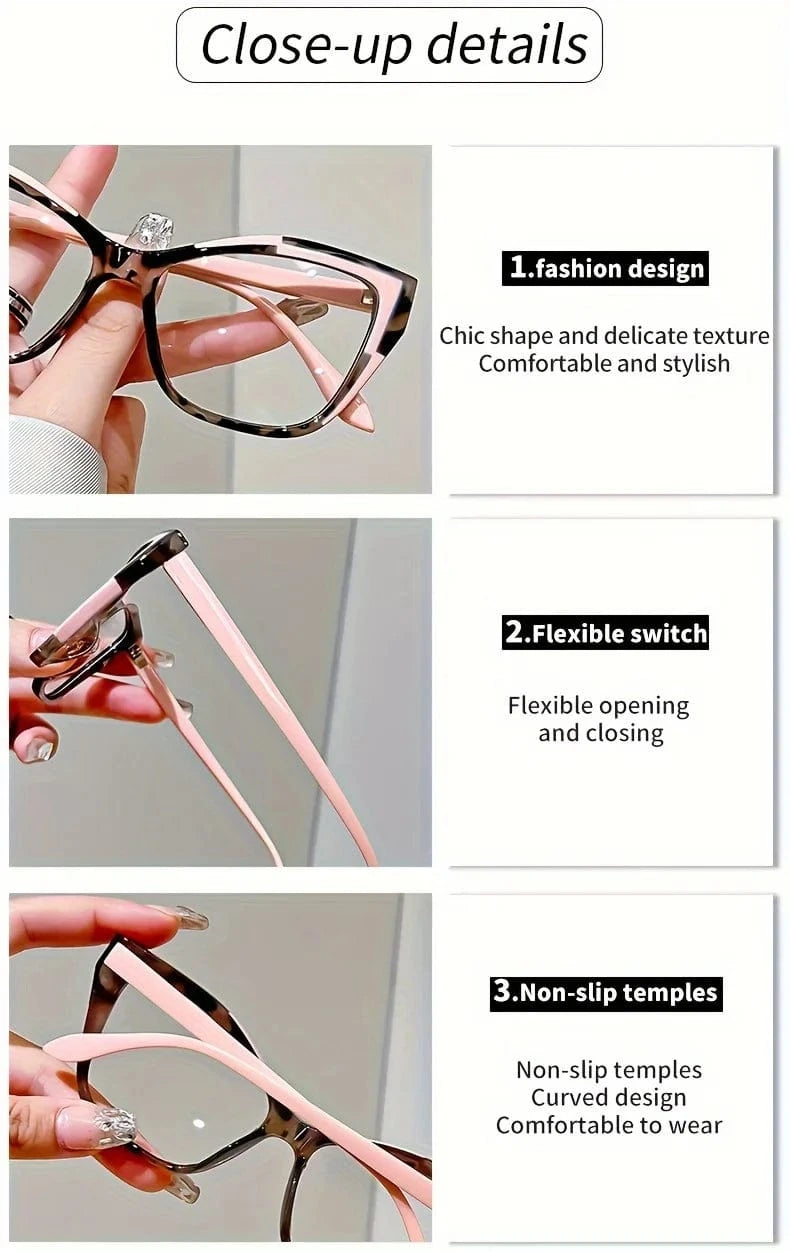 Close-up details

1.fashion design

Chic shape and delicate texture
Comfortable and stylish

2.Flexible switch

Flexible opening
and closing

3.Non-slip temples

Non-slip temples
Curved design
Comfortable to wear