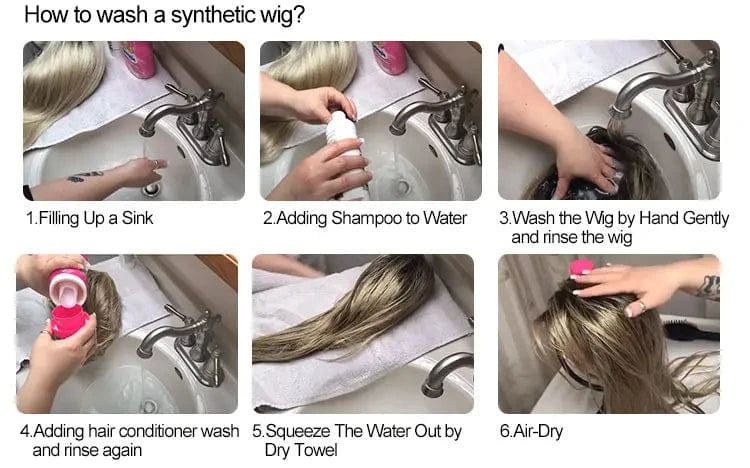 How to wash a synthetic wig?

1.Filling Up a Sink

2.Adding Shampoo to Water

3.Wash the Wig by Hand Gently and rinse the wig

4.Adding hair conditioner wash and rinse again

5.Squeeze The Water Out by Dry Towel

6.Air-Dry