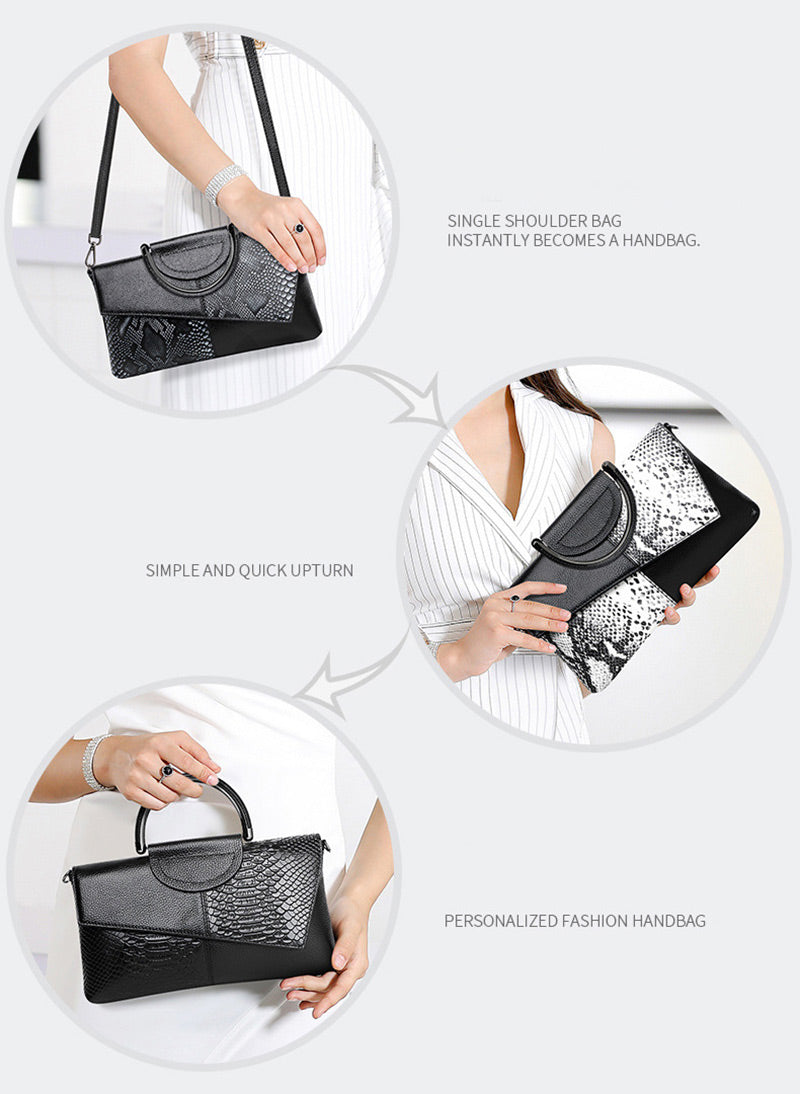 SINGLE SHOULDER BAG
INSTANTLY BECOMES A HANDBAG.

SIMPLE AND QUICK UPTURN

PERSONALIZED FASHION HANDBAG