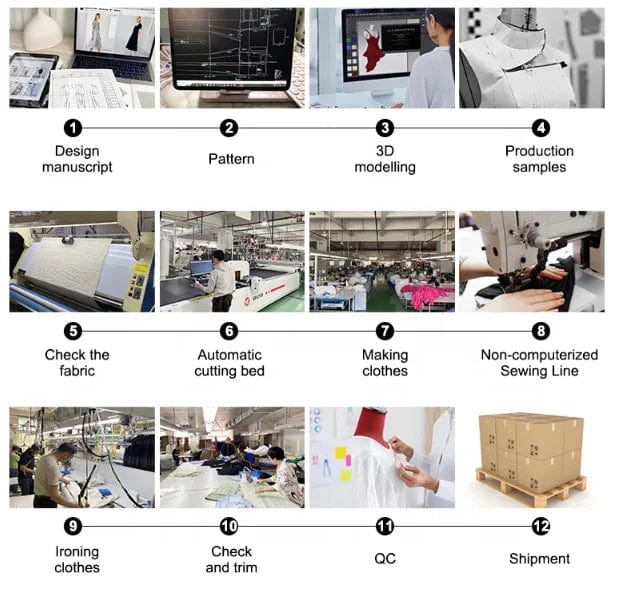 1
Design manuscript

2
Pattern

3
3D modelling

4
Production samples

5
Check the fabric

6
Automatic cutting bed

7
Making clothes

8
Non-computerized Sewing Line

9
Ironing clothes

10
Check and trim

11
QC

12
Shipment