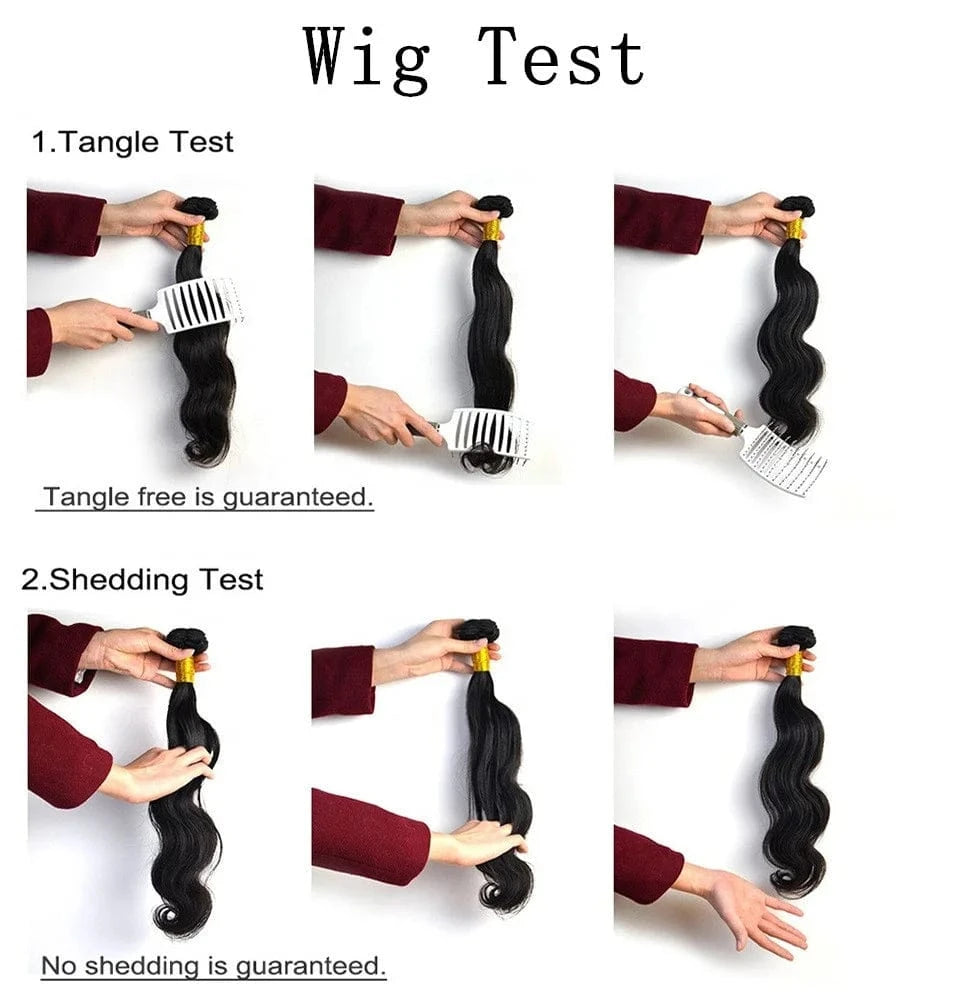 Wig Test

1.Tangle Test

Tangle free is guaranteed.

2.Shedding Test

No shedding is guaranteed.