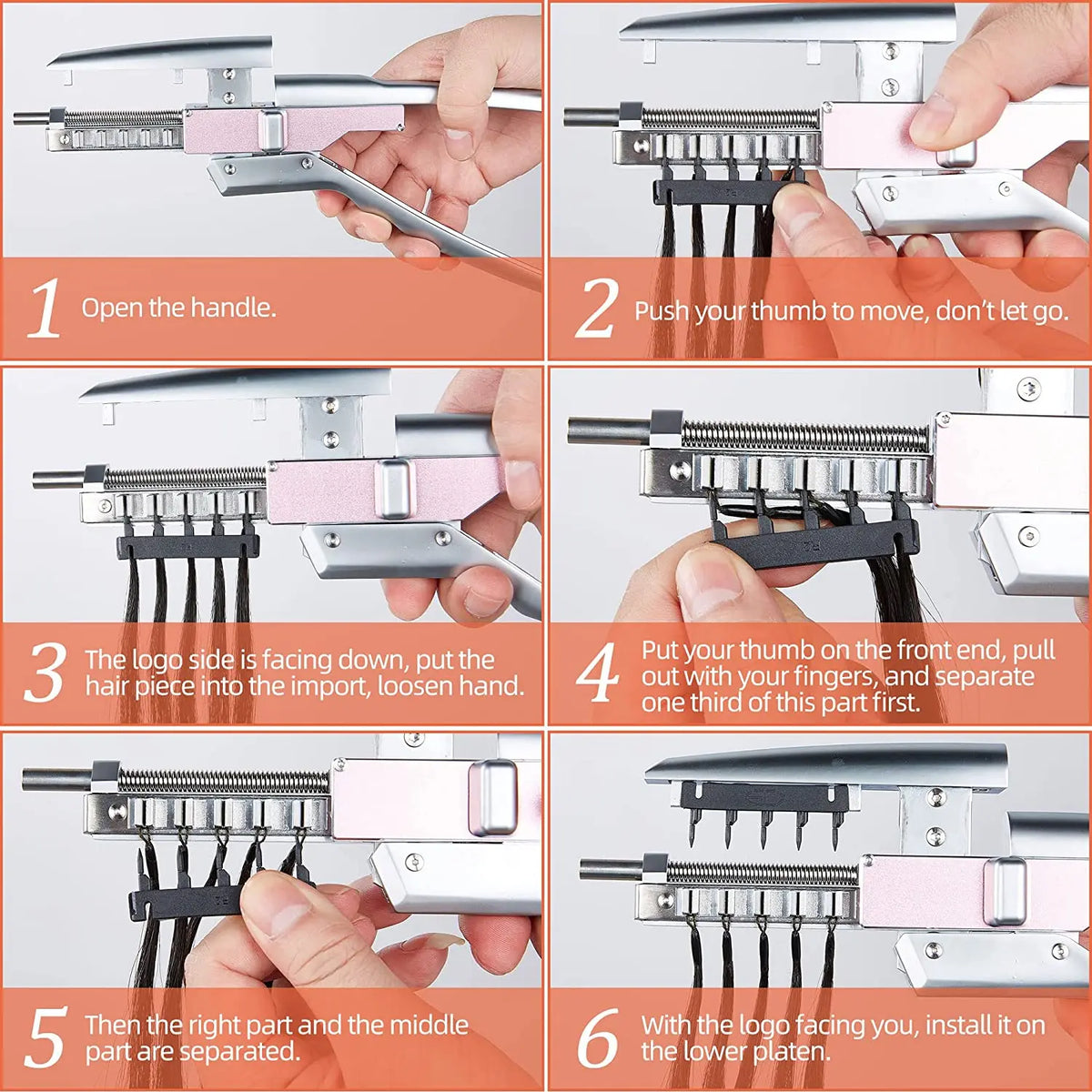 1 Open the handle.

2 Push your thumb to move, don't let go.

3 The logo side is facing down, put the hair piece into the import, loosen hand.

4 Put your thumb on the front end, pull out with your fingers, and separate one third of this part first.

5 Then the right part and the middle part are separated.

6 With the logo facing you, install it on the lower platen.