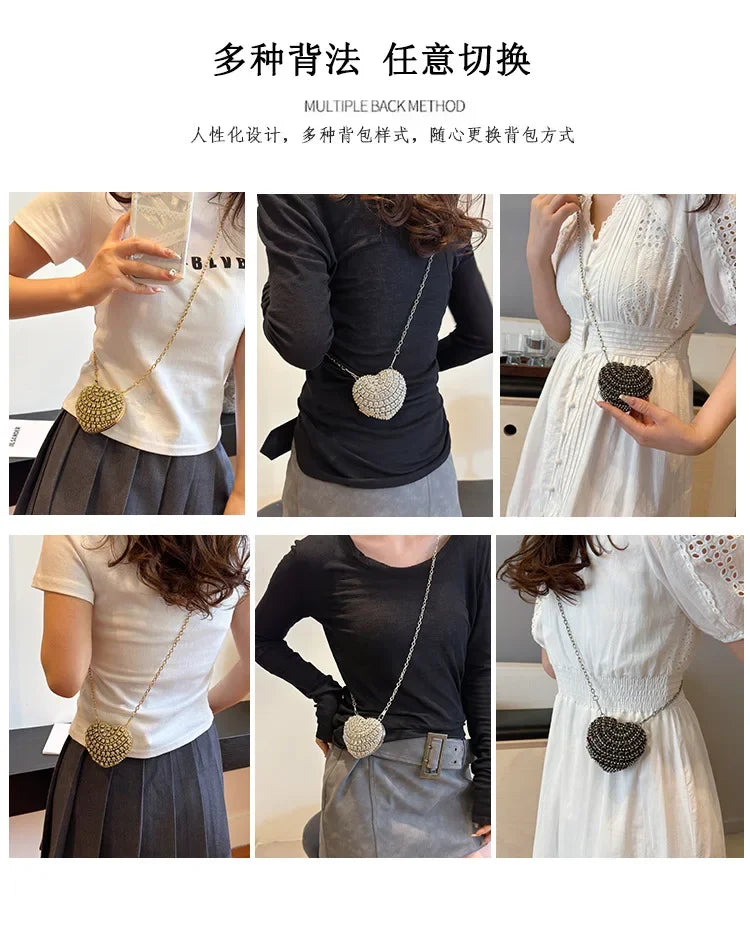 多种背法 任意切换

MULTIPLE BACK METHOD

人性化设计，多种背包样式，随心更换背包方式