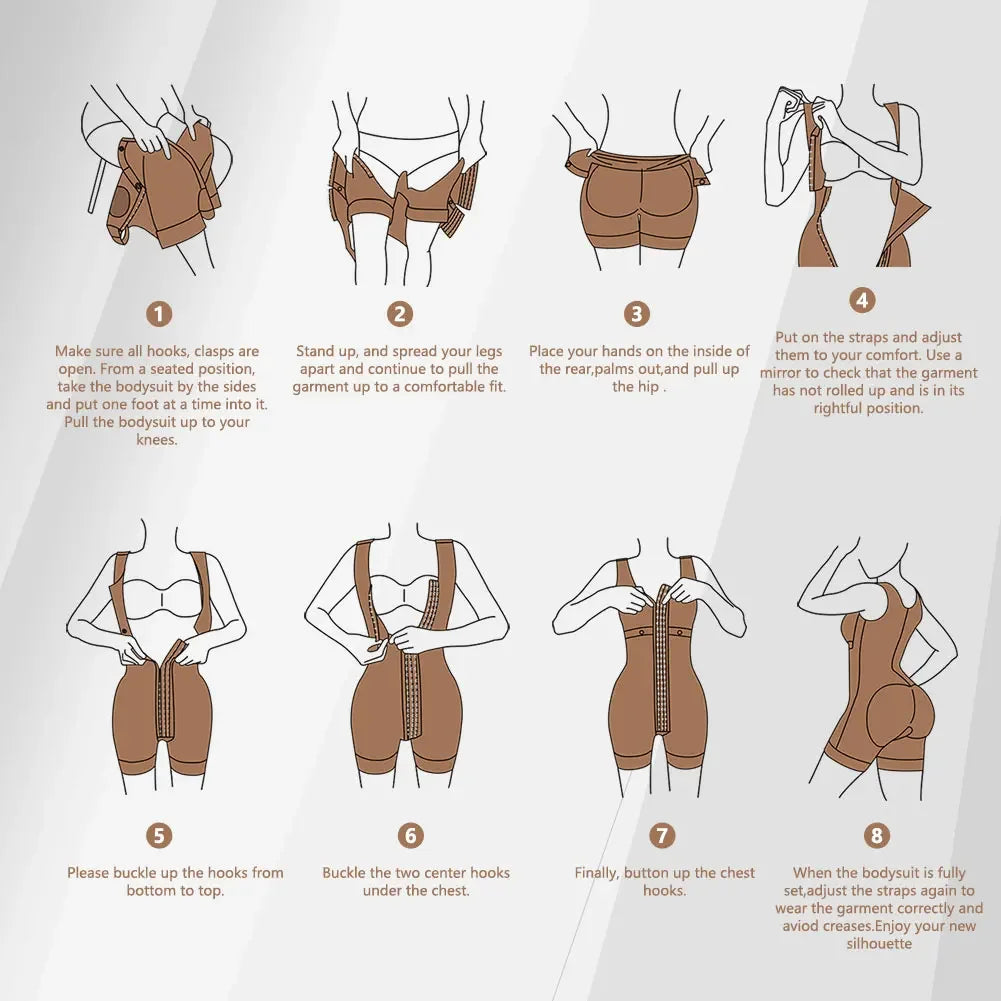 1

Make sure all hooks, clasps are open. From a seated position, take the bodysuit by the sides and put one foot at a time into it. Pull the bodysuit up to your knees.

2

Stand up, and spread your legs apart and continue to pull the garment up to a comfortable fit.

3

Place your hands on the inside of the rear,palms out,and pull up the hip .

4

Put on the straps and adjust them to your comfort. Use a mirror to check that the garment has not rolled up and is in its rightful position.

5

Please buckle up the hooks from bottom to top.

6

Buckle the two center hooks under the chest.

7

Finally, button up the chest hooks.

8

When the bodysuit is fully set,adjust the straps again to wear the garment correctly and aviod creases.Enjoy your new silhouette