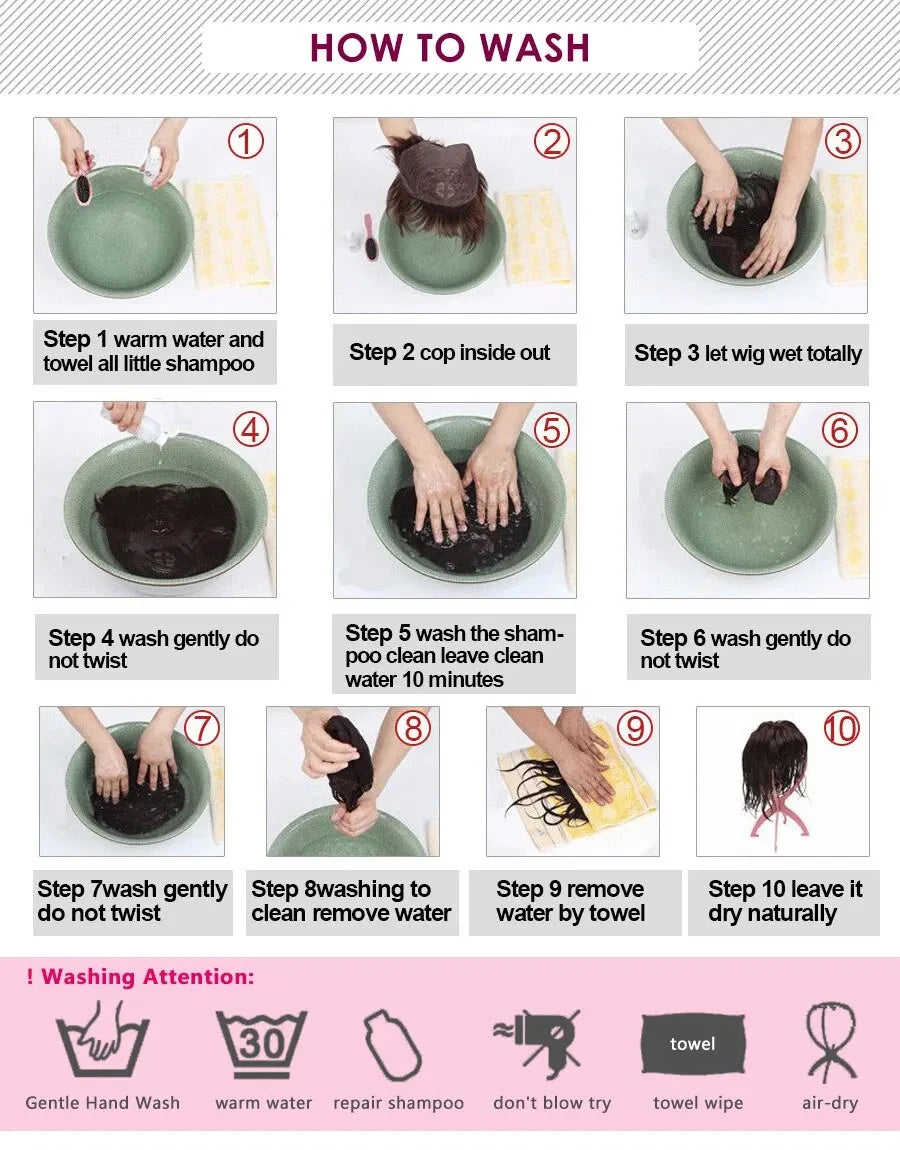 HOW TO WASH

①

Step 1 warm water and towel all little shampoo

②

Step 2 cop inside out

③

Step 3 let wig wet totally

④

Step 4 wash gently do not twist

⑤

Step 5 wash the shampoo clean leave clean water 10 minutes

⑥

Step 6 wash gently do not twist

⑦

Step 7wash gently do not twist

⑧

Step 8washing to clean remove water

⑨

Step 9 remove water by towel

⑩

Step 10 leave it dry naturally

! Washing Attention:

Gentle Hand Wash

30

warm water

repair shampoo

don't blow try

towel

towel wipe

air-dry