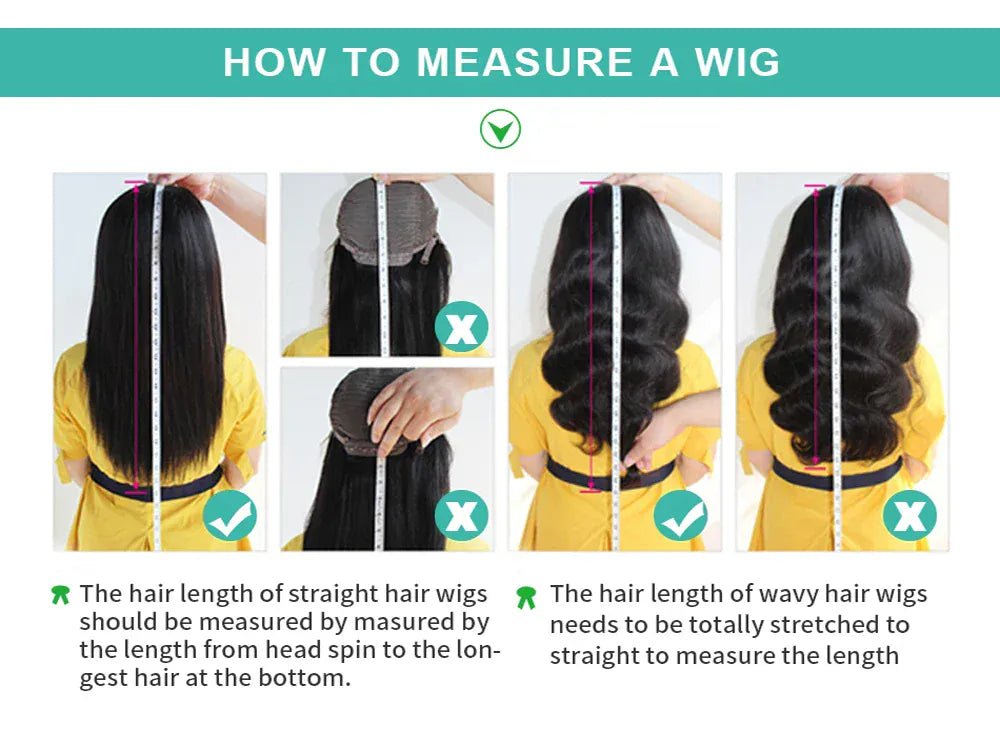 HOW TO MEASURE A WIG

The hair length of straight hair wigs should be measured by masured by the length from head spin to the longest hair at the bottom.

The hair length of wavy hair wigs needs to be totally stretched to straight to measure the length