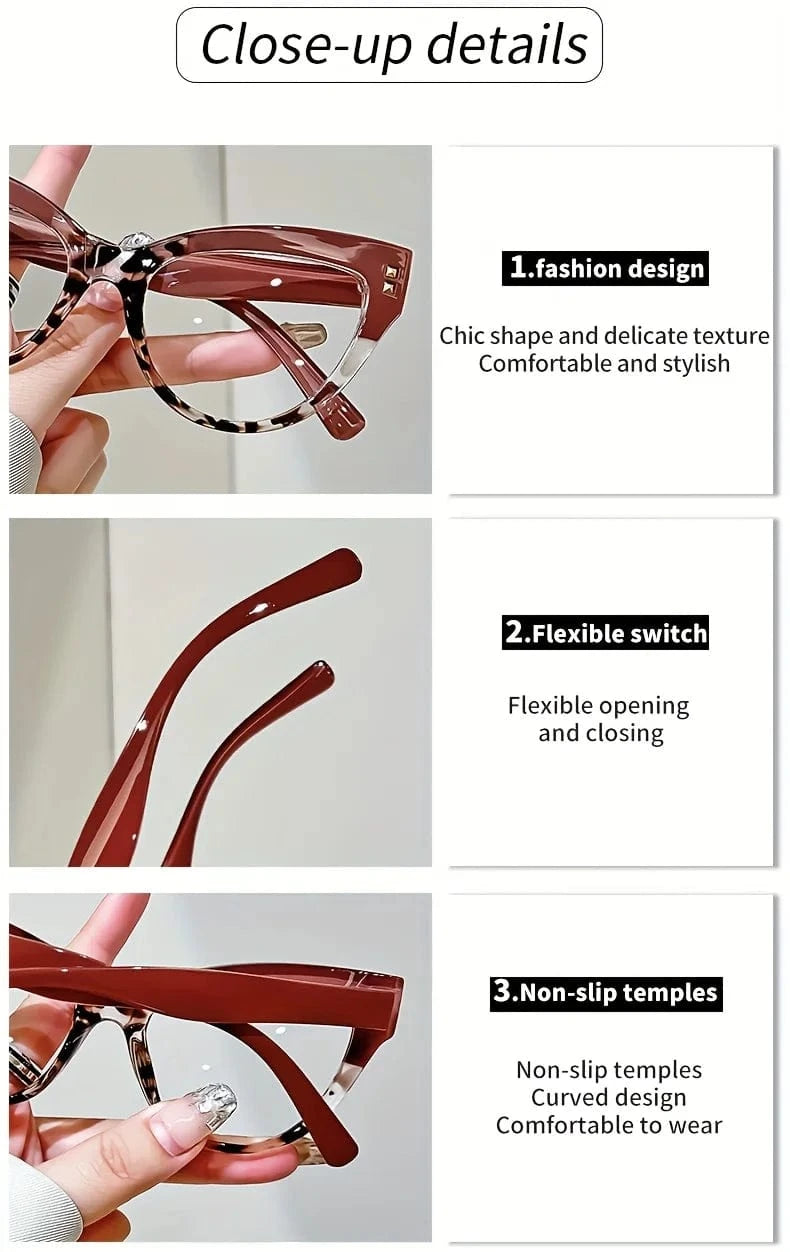 Close-up details

1.fashion design

Chic shape and delicate texture
Comfortable and stylish

2.Flexible switch

Flexible opening
and closing

3.Non-slip temples

Non-slip temples
Curved design
Comfortable to wear