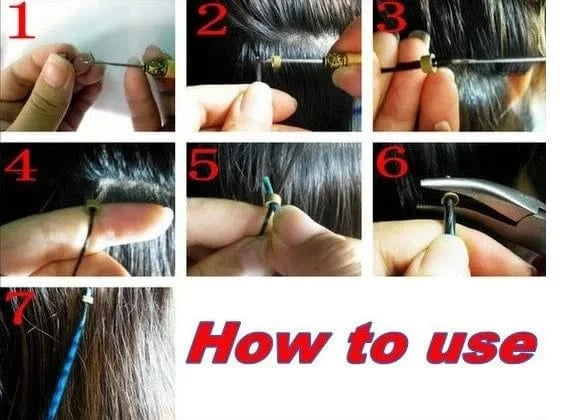 1

2

3

4

5

6

7

How to use