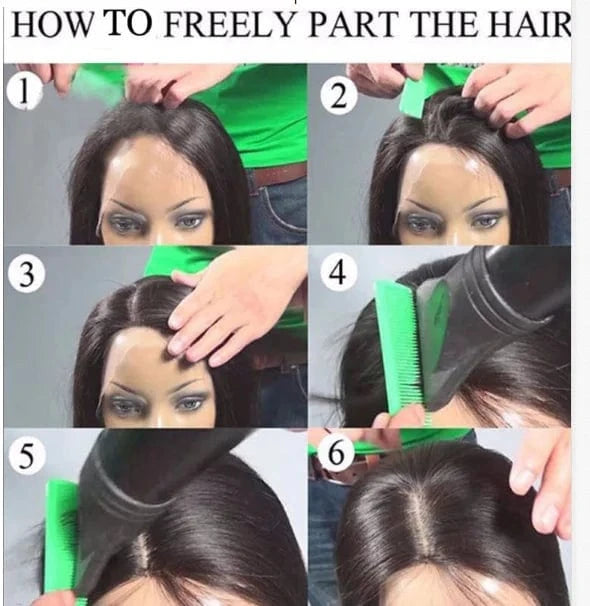 HOW TO FREELY PART THE HAIR

1

2

3

4

5

6