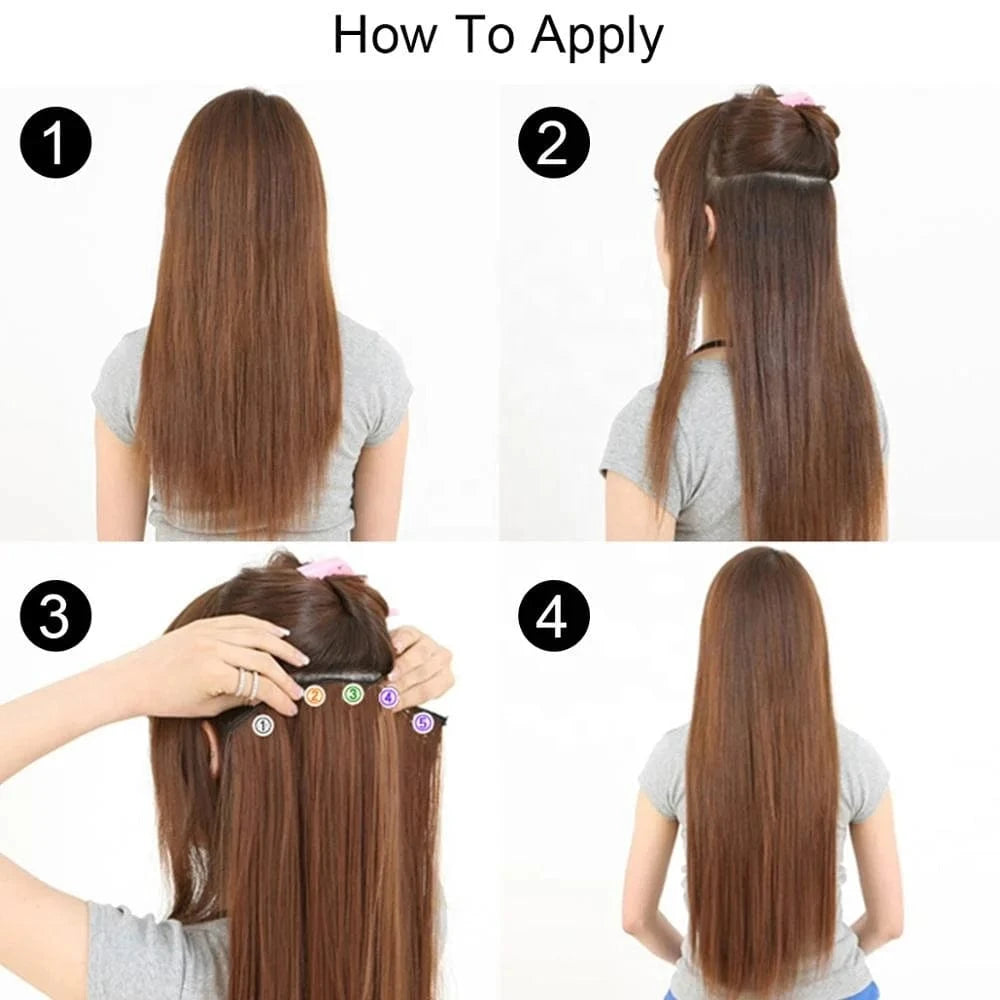 How To Apply

1

2

3

1 2 3 4 5

4