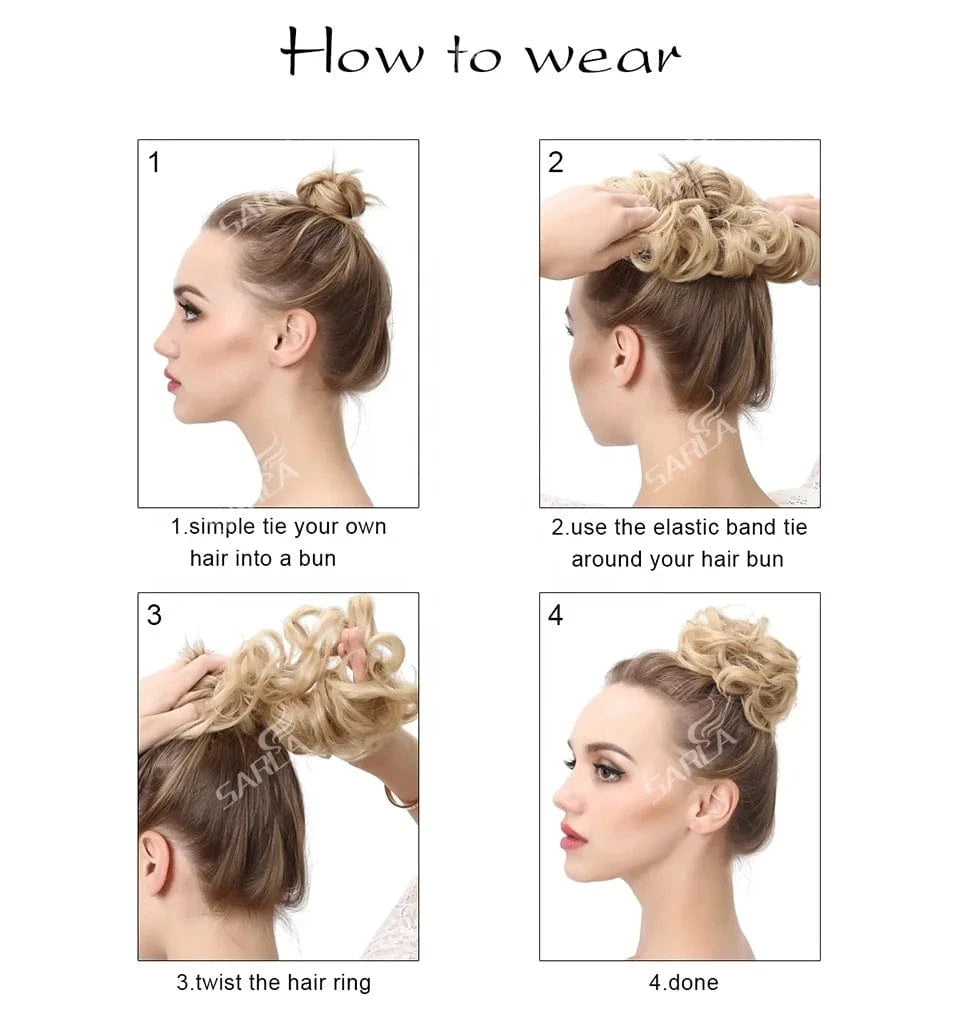 How to wear

1

SARLA

1.simple tie your own hair into a bun

2

SARLA

2.use the elastic band tie around your hair bun

3

SARLA

3.twist the hair ring

4

SARLA

4.done