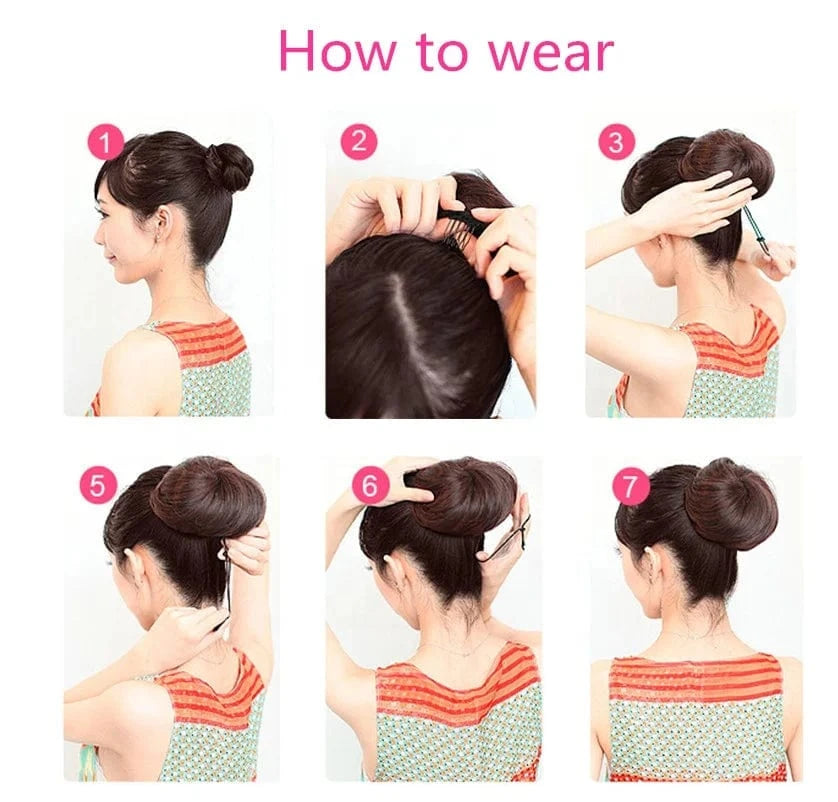 How to wear

1

2

3

5

6

7